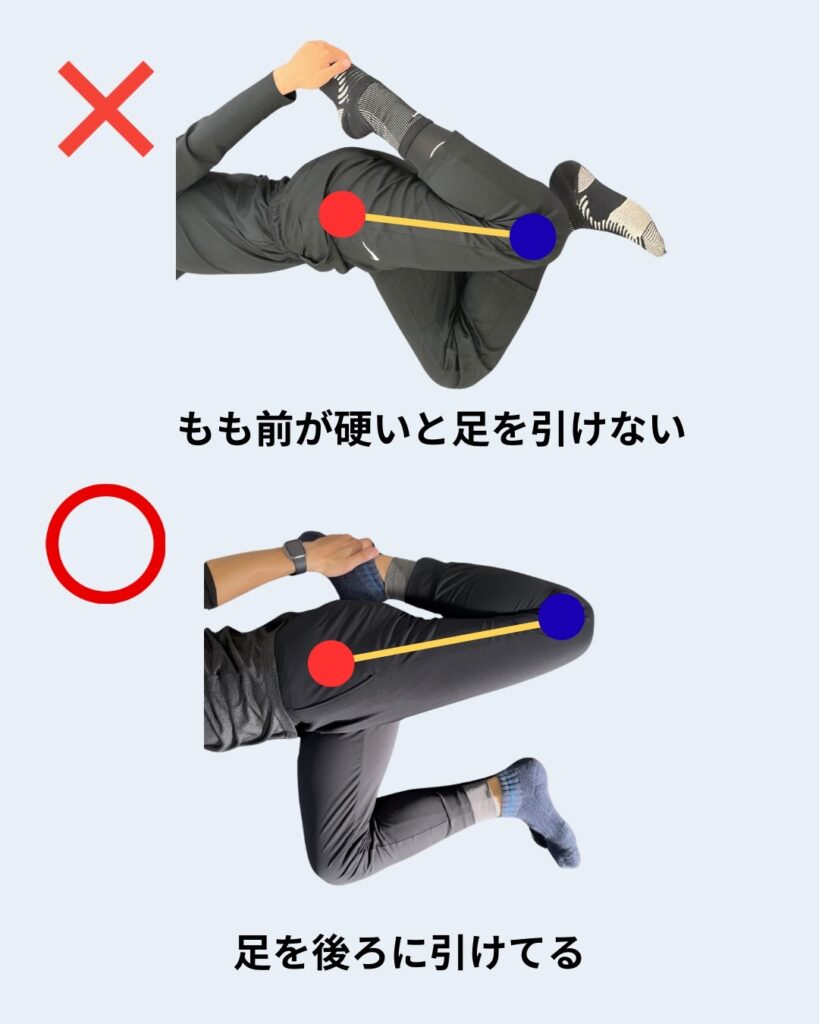 もも前が硬いと足を引けない

足を後ろに引けてる